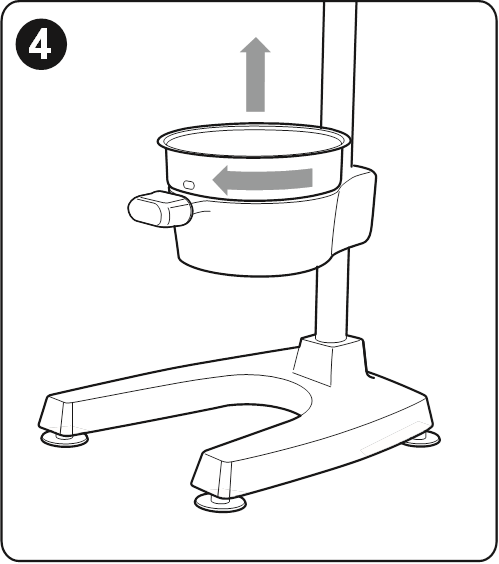 4