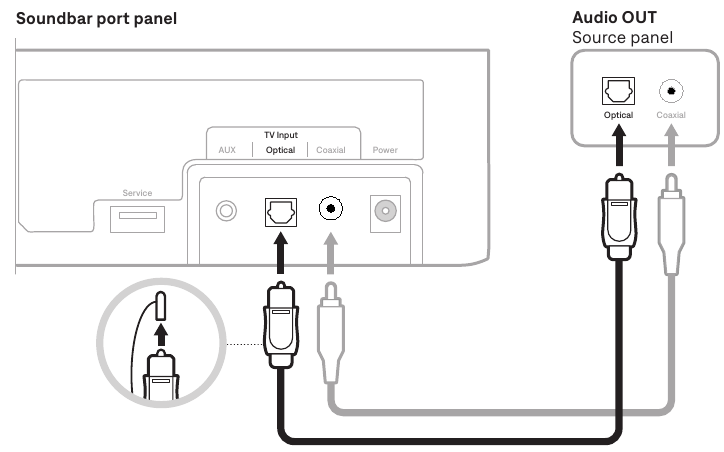 Soundbar port panel

Audio OUT
Source panel

Optical
Coaxial

TV Input
AUX
Optical
Coaxial
Power

Service