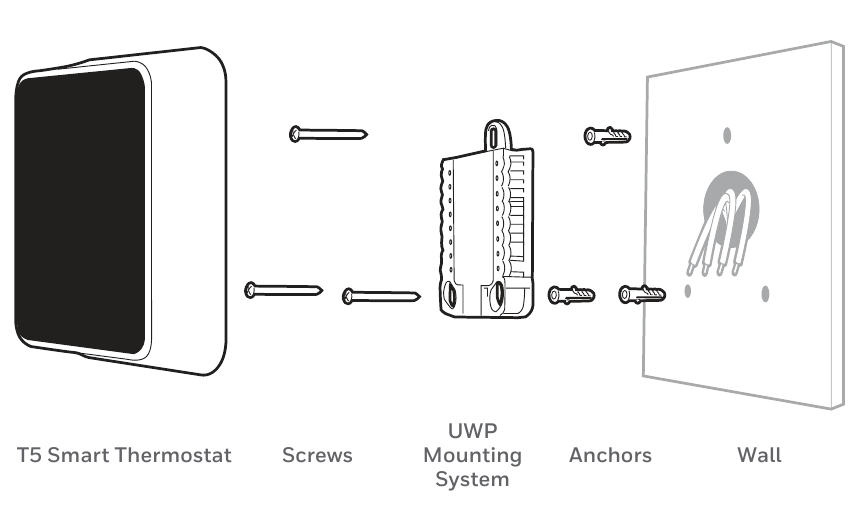 T5 Smart Thermostat

Screws

UWP Mounting System

Anchors

Wall