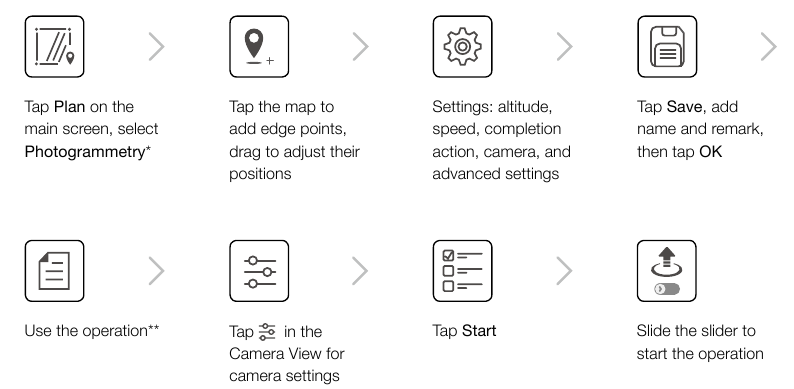 Tap Plan on the main screen, select Photogrammetry*

Tap the map to add edge points, drag to adjust their positions

Settings: altitude, speed, completion action, camera, and advanced settings

Tap Save, add name and remark, then tap OK

Use the operation**

Tap in the Camera View for camera settings

Tap Start

Slide the slider to start the operation