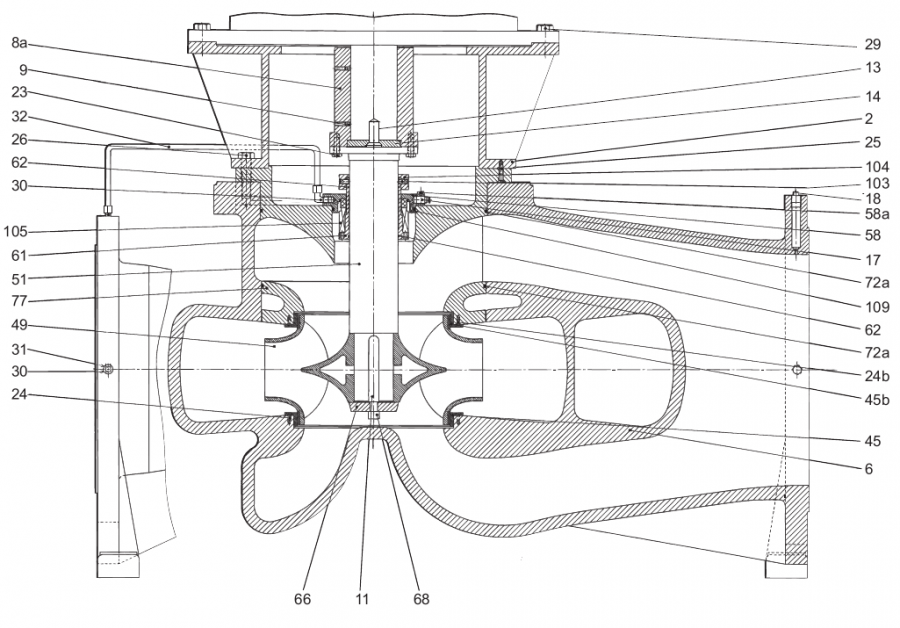 8a
9
23
32
26
62
30
105
61
51
77
49
31
30
24
29
13
14
2
25
104
103
18
58a
58
17
72a
109
62
72a
24b
45b
45
6
66
11
68