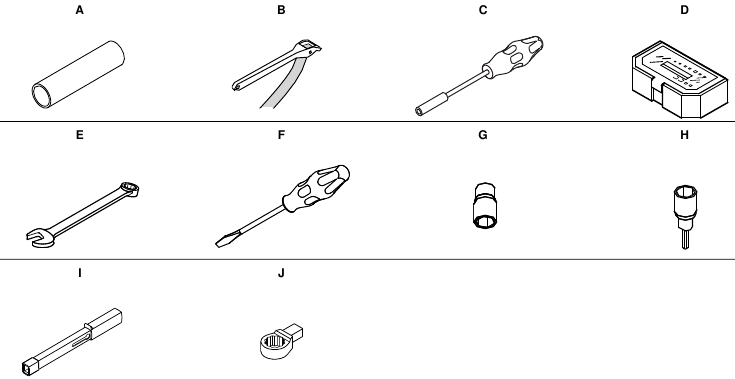 A

B

C

D

E

F

G

H

I

J