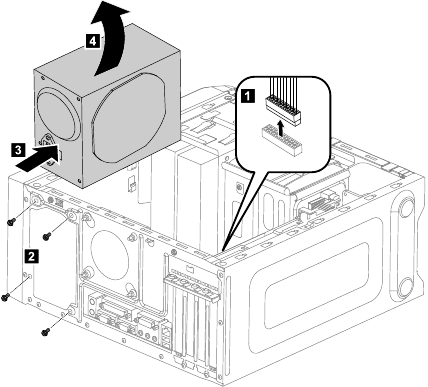 4
1
3
2