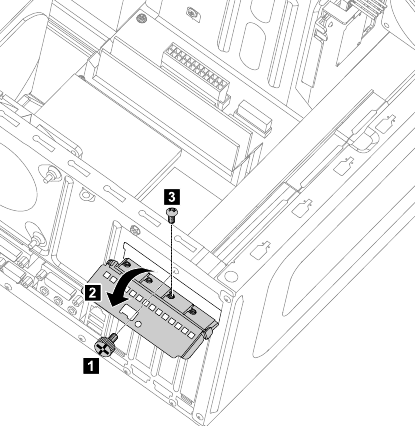 3
2
1