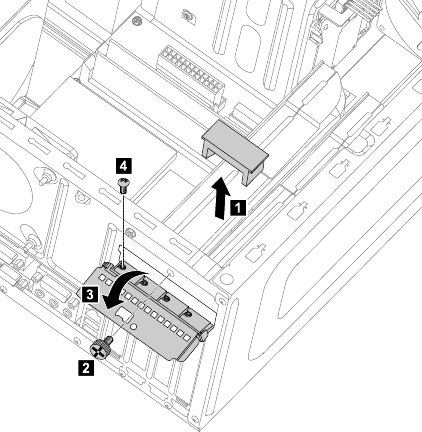 4
1
3
2