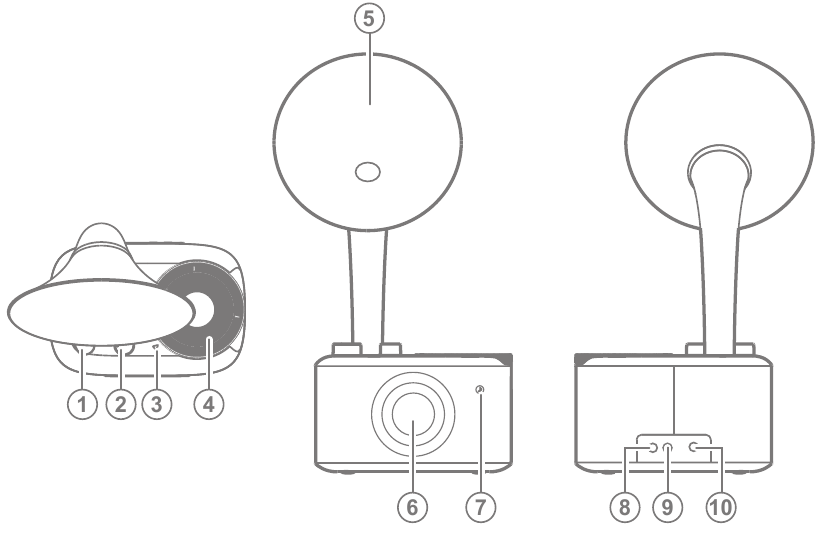 5
1 2 3 4
6 7
8 9 10