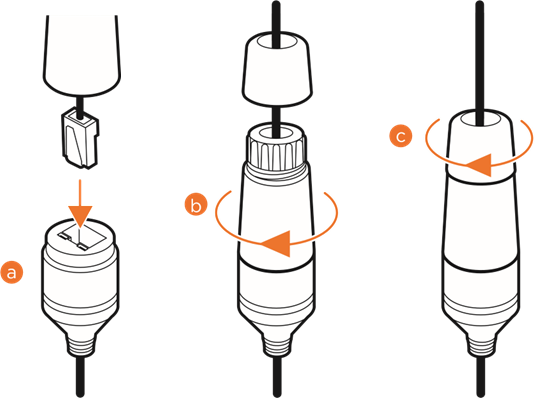 a
b
c