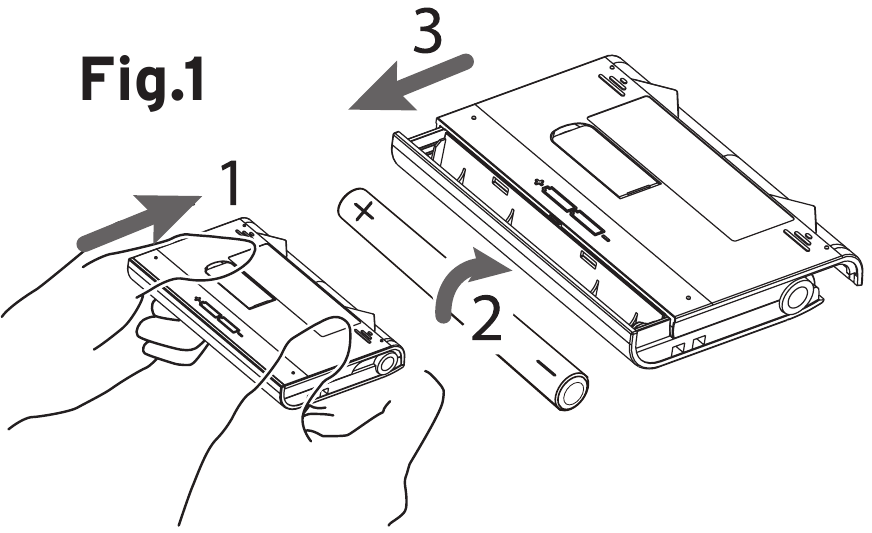 Fig.1

3

1

+

2

−