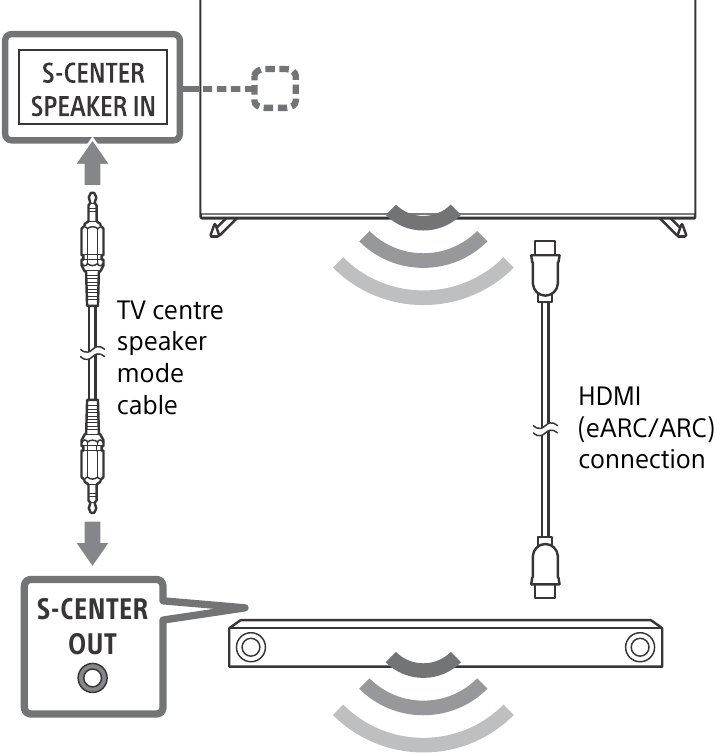 S-CENTER SPEAKER IN

TV centre speaker mode cable

HDMI (eARC/ARC) connection

S-CENTER OUT