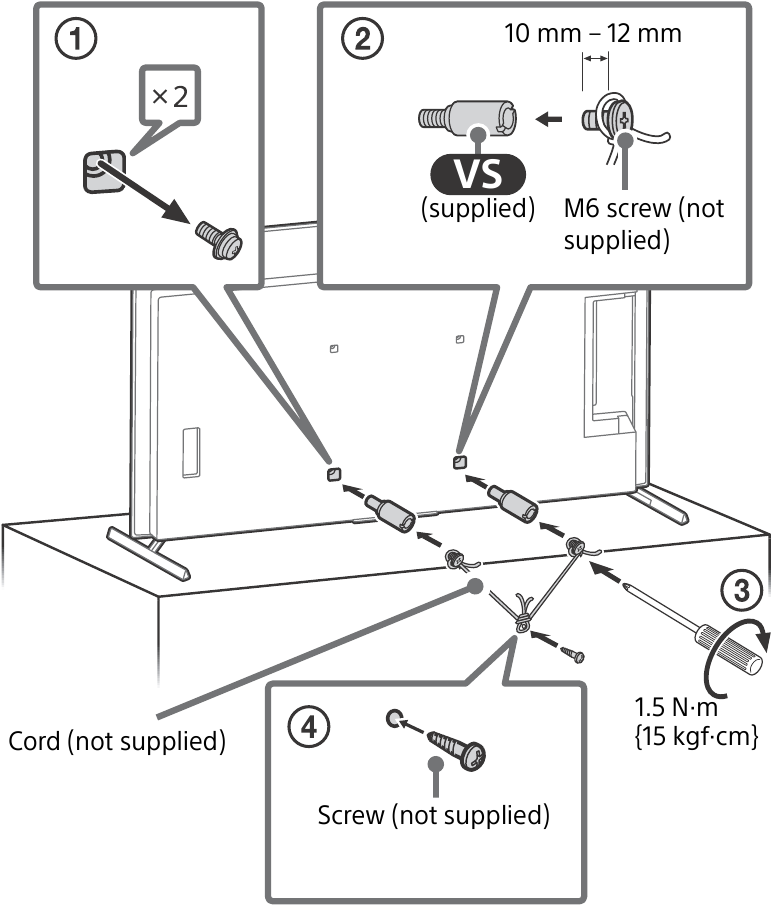 1

×2

2

10 mm – 12 mm

VS

(supplied)

M6 screw (not supplied)

3

1.5 N·m {15 kgf·cm}

Cord (not supplied)

4

Screw (not supplied)