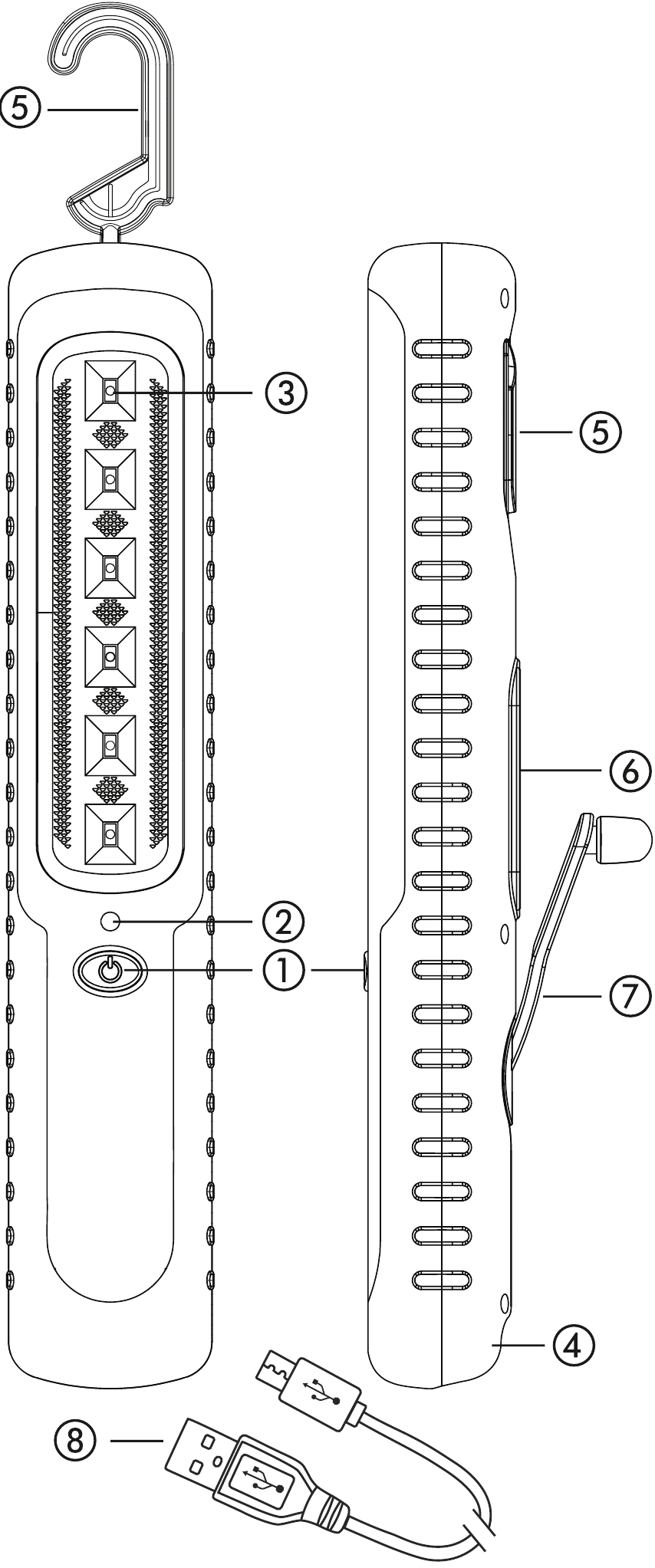 5
3
5
6
2
1
7
4
8