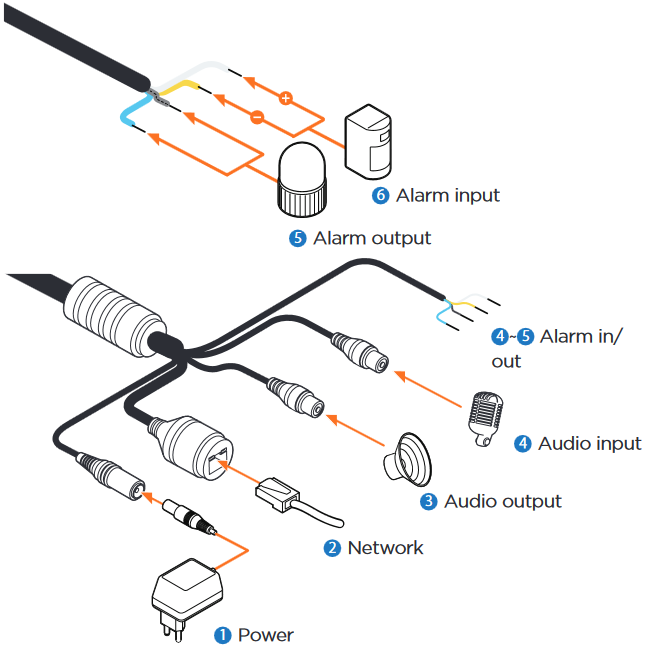 +
−
6 Alarm input
5 Alarm output
4~5 Alarm in/out
4 Audio input
3 Audio output
2 Network
1 Power