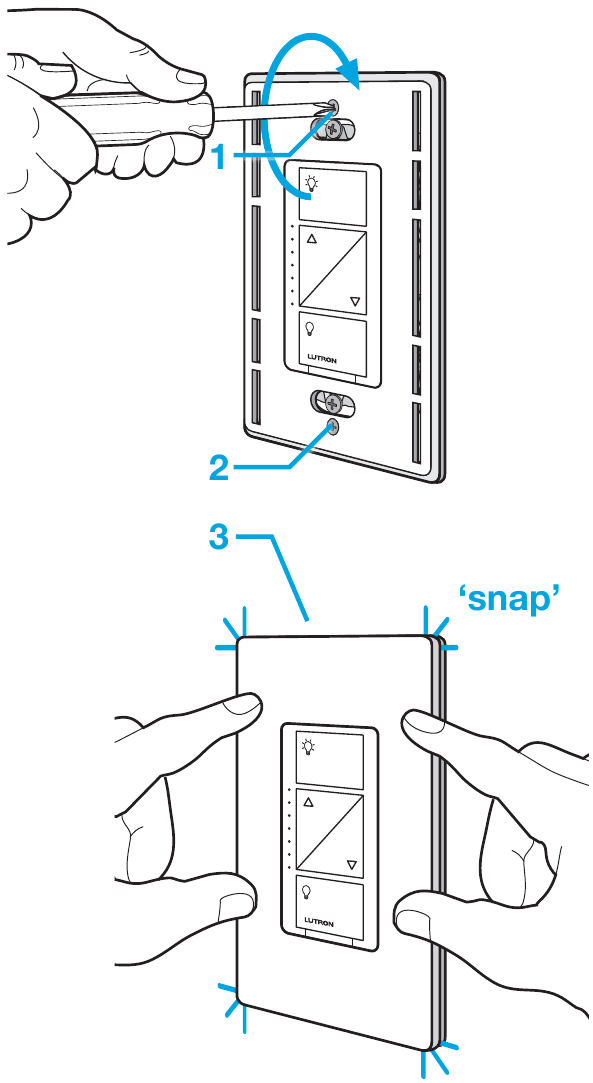 1

LUTRON

2

3

'snap'

LUTRON