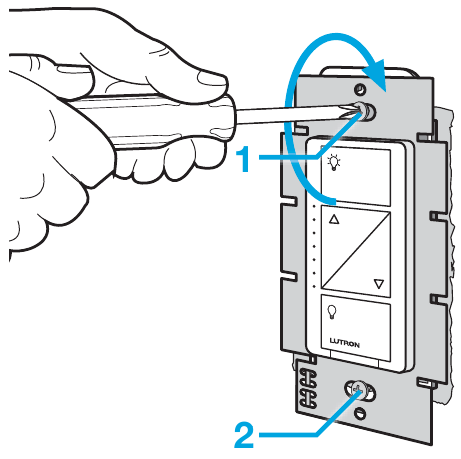 1
LUTRON
2