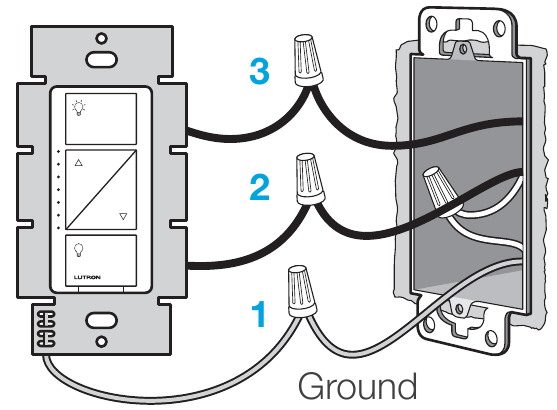 3

2

LUTRON

1

Ground