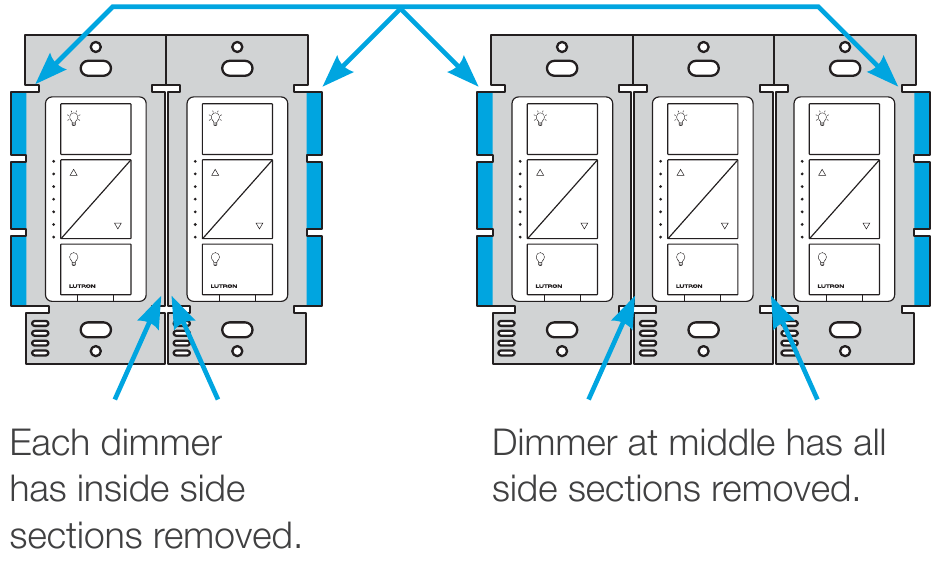 LUTRON

LUTRON

LUTRON

LUTRON

LUTRON

Each dimmer has inside side sections removed.

Dimmer at middle has all side sections removed.