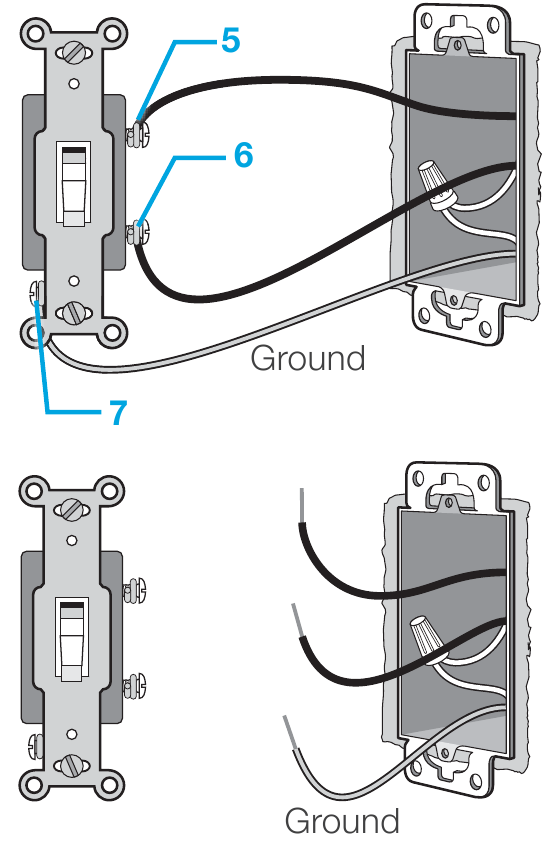 5
6
Ground
7
Ground