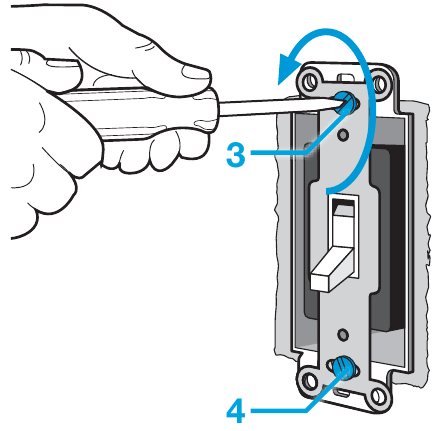 3

4