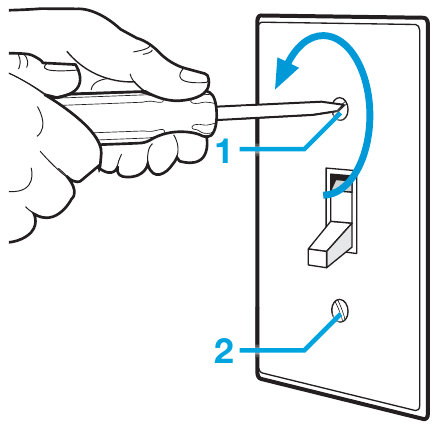 1
2