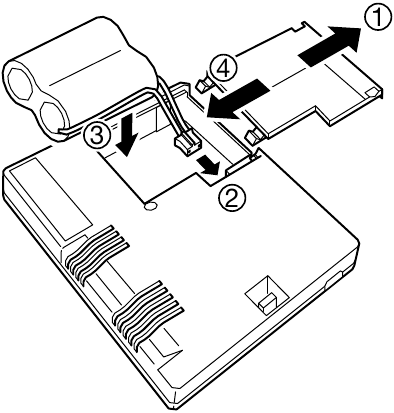 ①
④
③
②