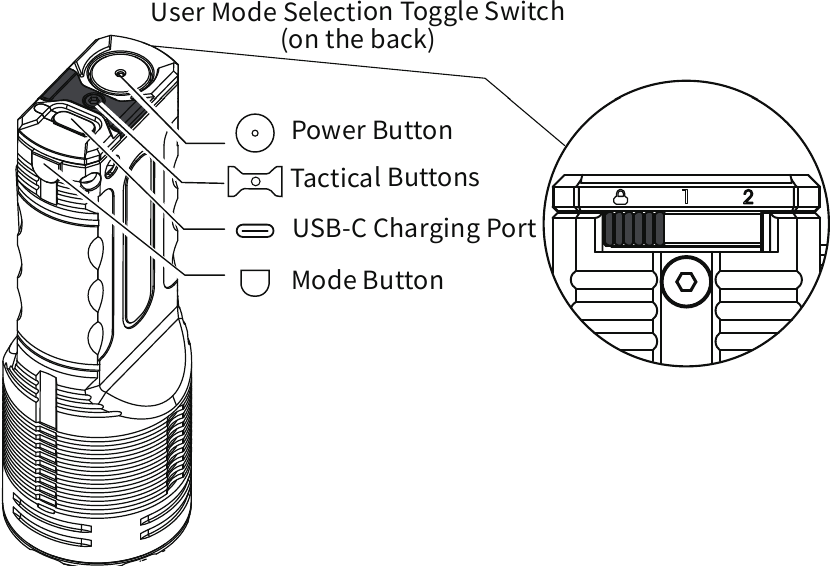 User Mode Selection Toggle Switch
(on the back)

Power Button

Tactical Buttons

USB-C Charging Port

Mode Button

1 2