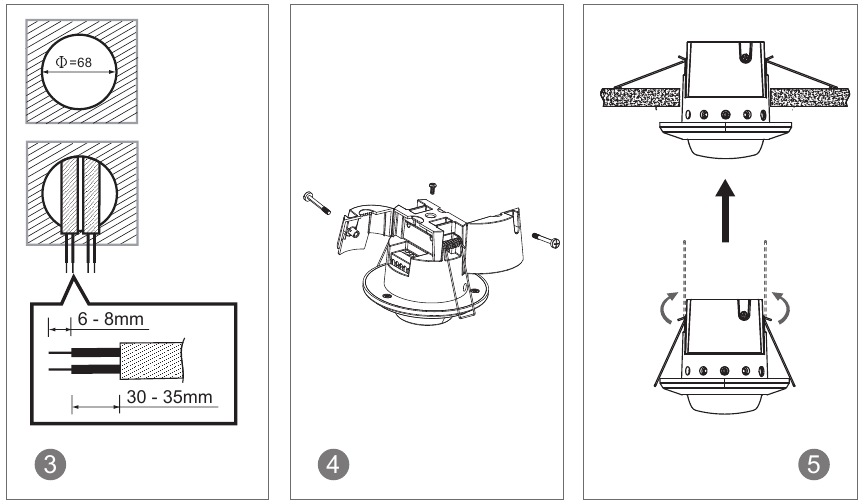 Φ=68

6 - 8mm

30 - 35mm

3

4

5