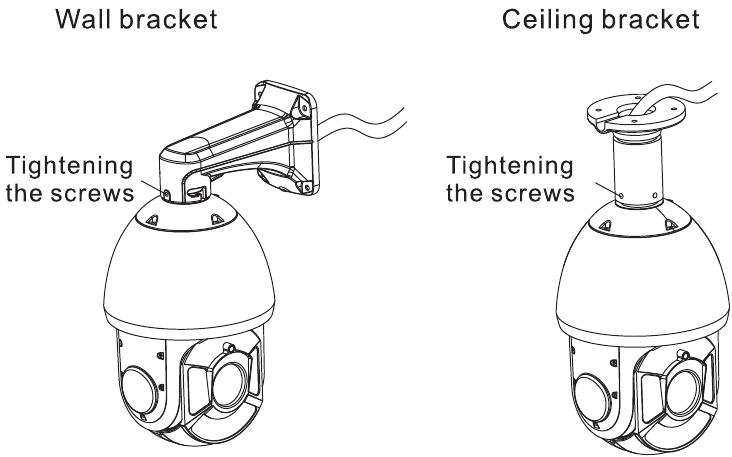 Wall bracket

Tightening the screws

Ceiling bracket

Tightening the screws