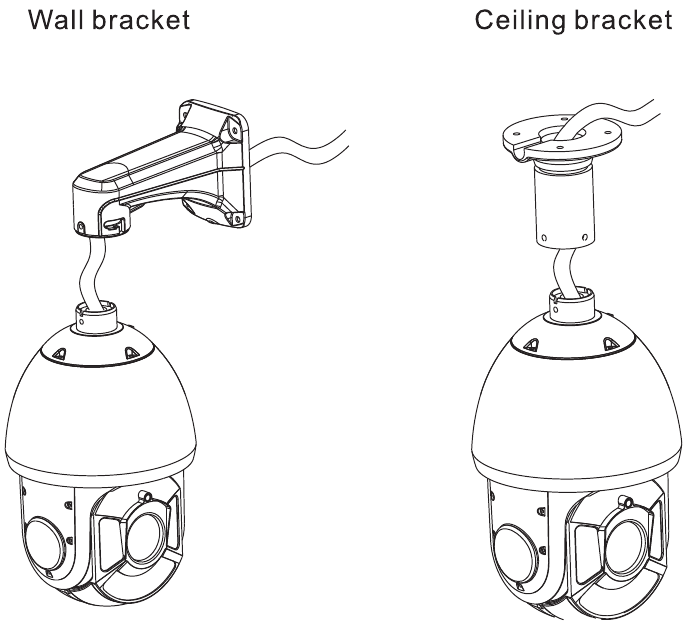 Wall bracket

Ceiling bracket