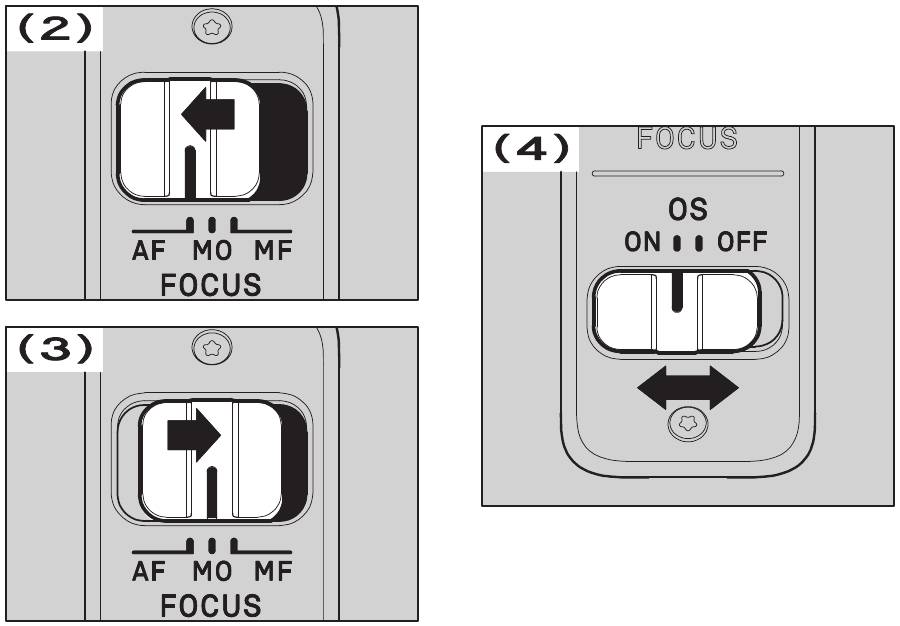 (2)
AF MO MF
FOCUS

(3)
AF MO MF
FOCUS

(4)
FOCUS
OS
ON OFF