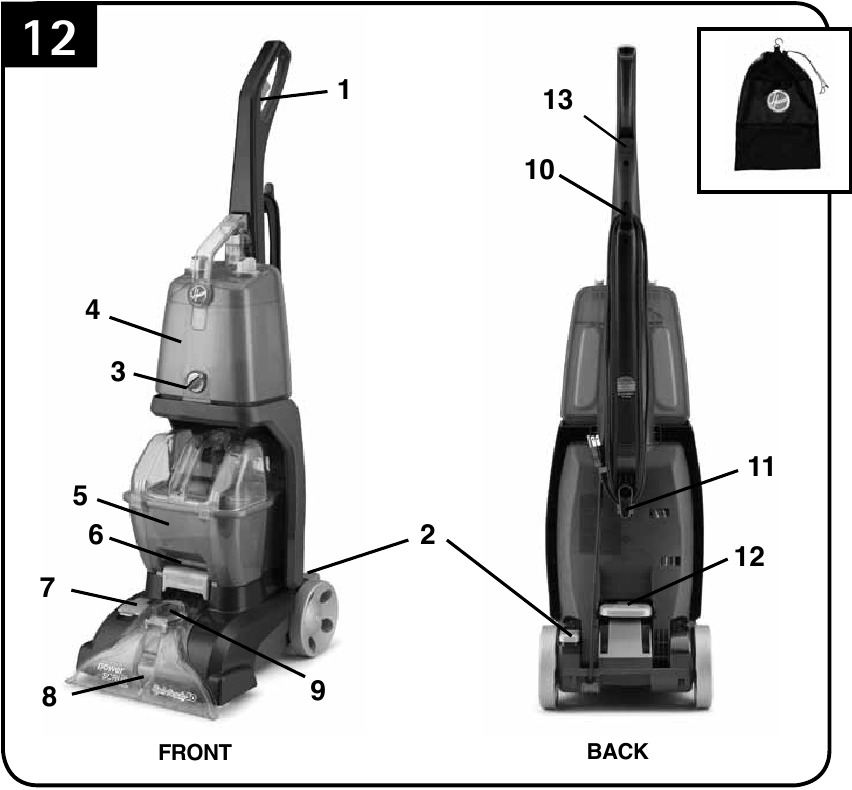 12

1
4
3
5
6
7
8
9
2

13
10
11
12

FRONT

BACK