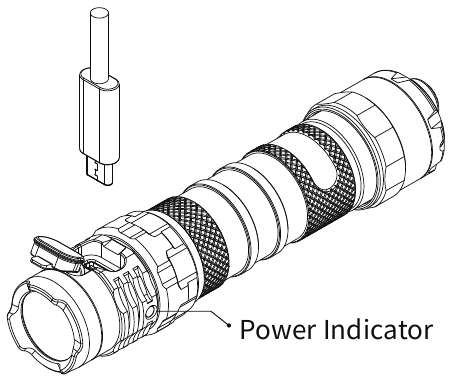 Power Indicator