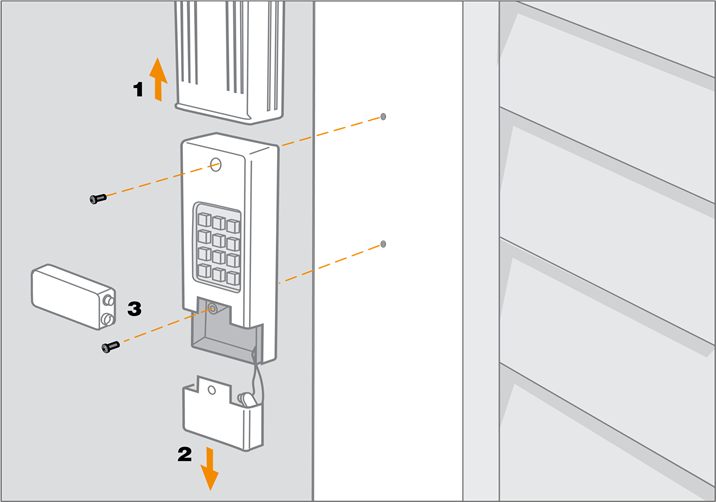 1

3

2