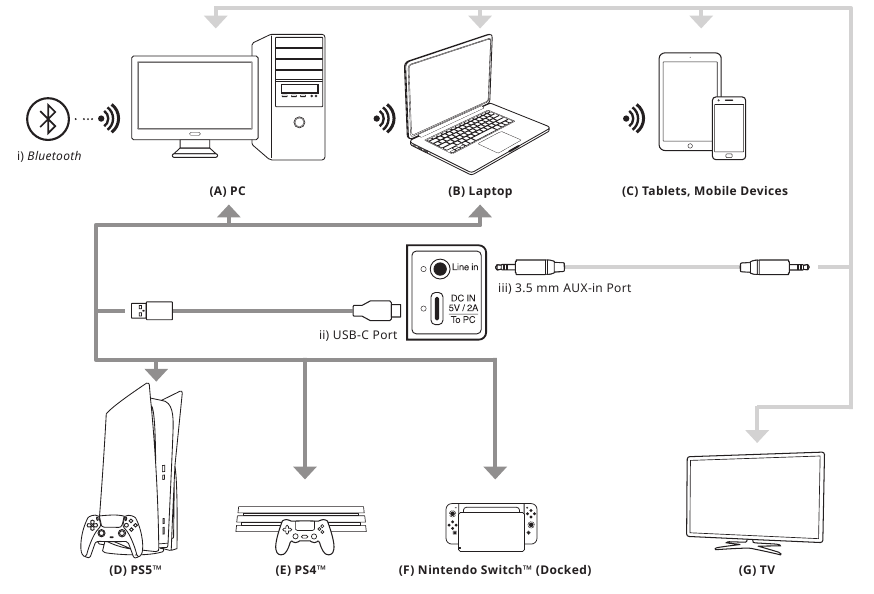 i) Bluetooth

(A) PC

(B) Laptop

(C) Tablets, Mobile Devices

Line in

DC IN
5V / 2A
To PC

iii) 3.5 mm AUX-in Port

ii) USB-C Port

(D) PS5™

(E) PS4™

(F) Nintendo Switch™ (Docked)

(G) TV