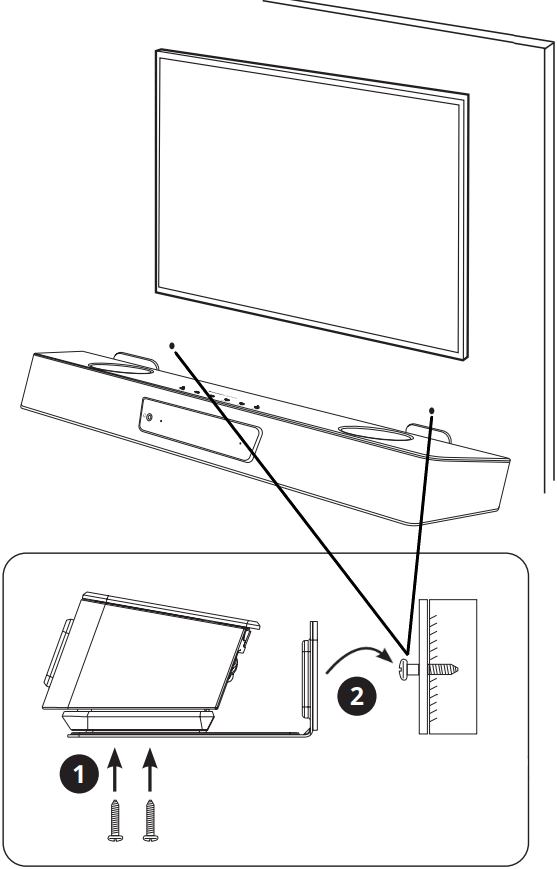 1
2