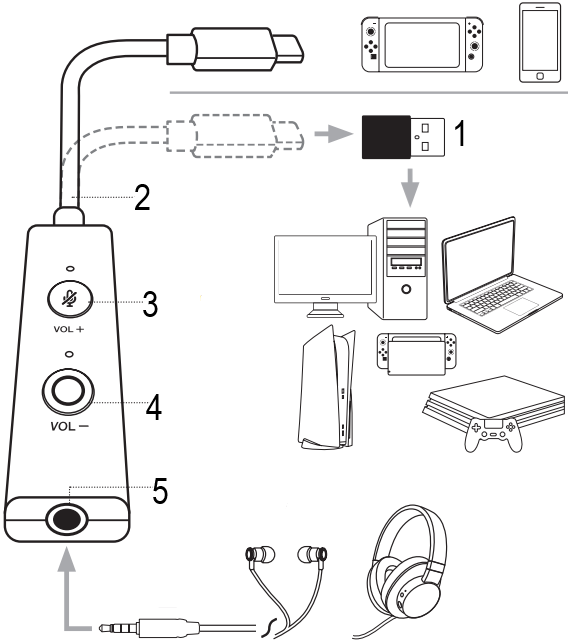 1
2
3
VOL +
4
VOL −
5