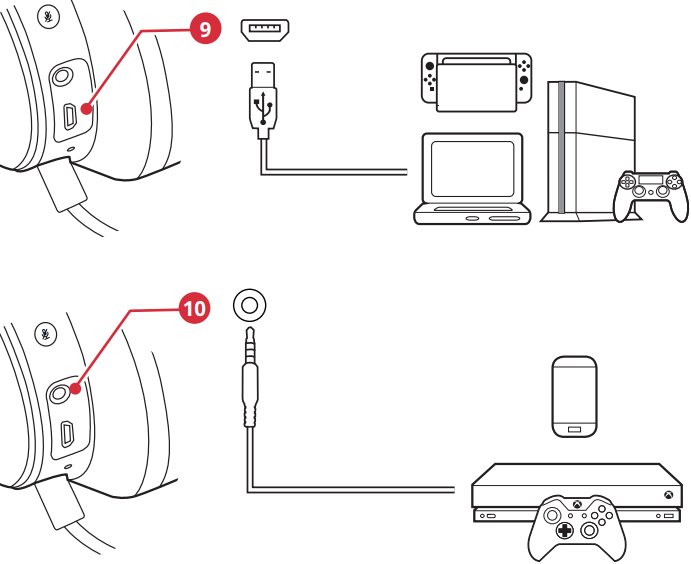 9

10