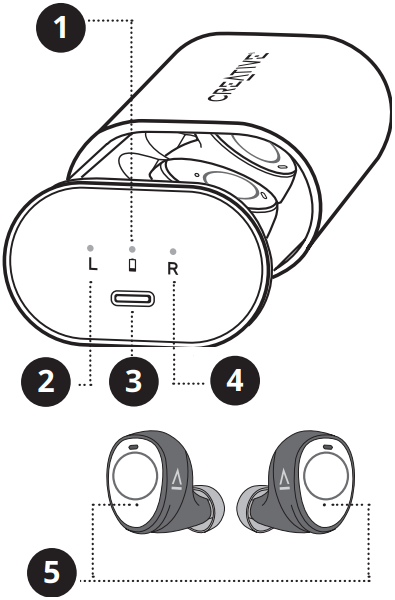 1
CREATIVE
L
R
2
3
4
5