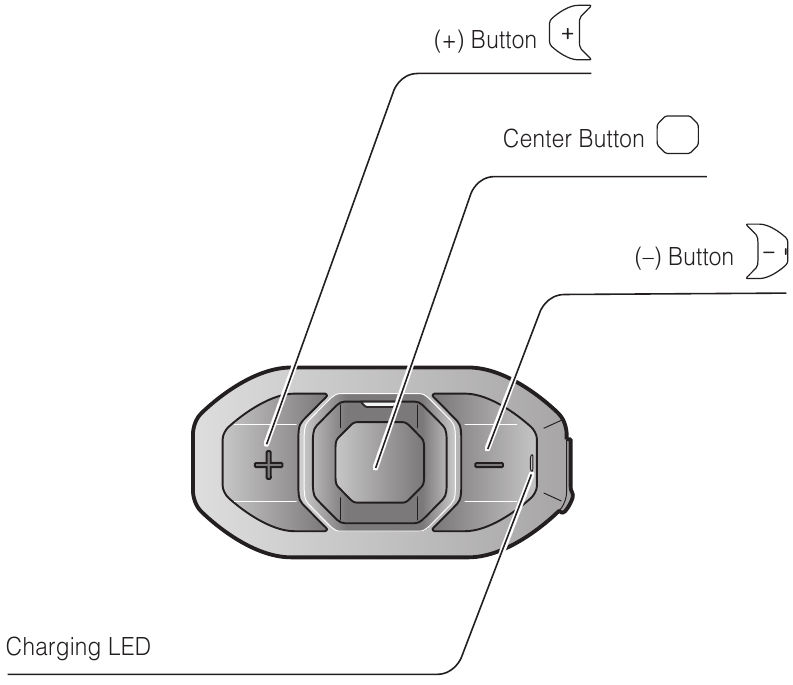 (+) Button +

Center Button

(–) Button –

+

–

Charging LED