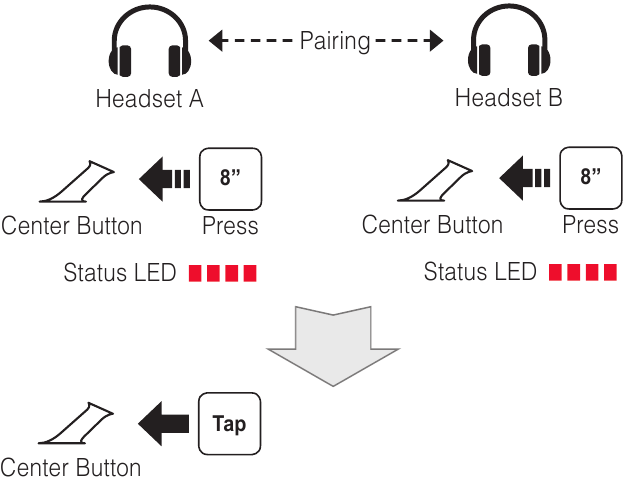 Pairing

Headset A

Headset B

8”

Center Button

Press

8”

Center Button

Press

Status LED

Status LED

Tap

Center Button