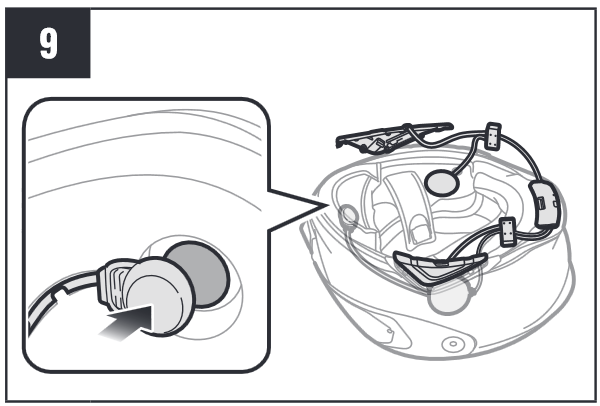 9