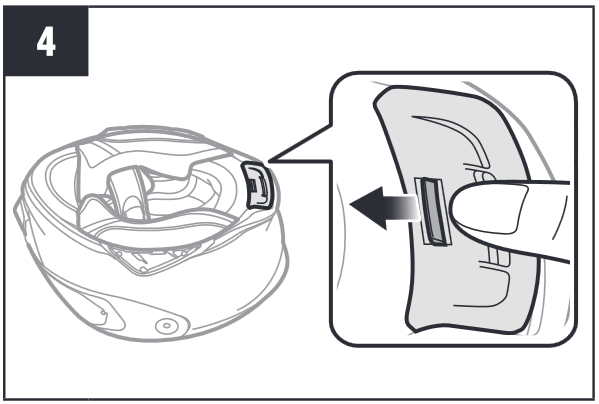 4