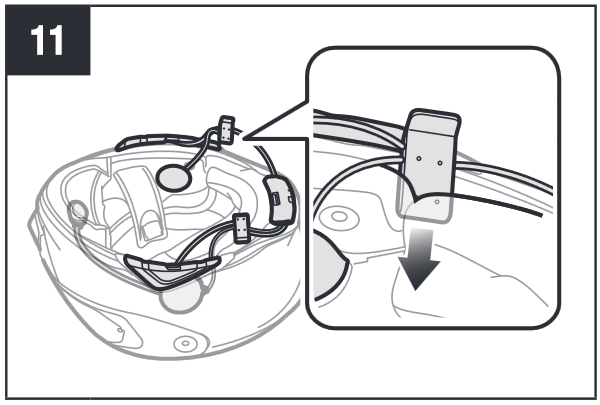 11