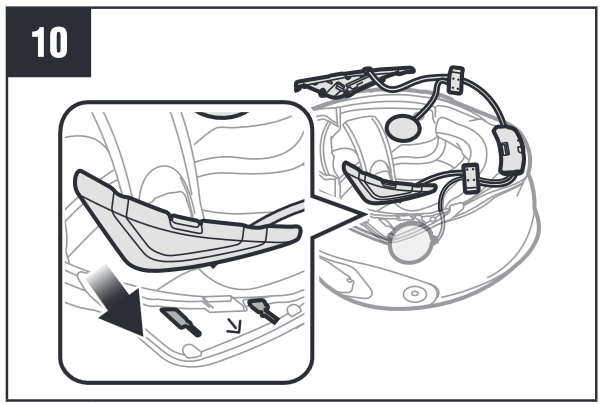 10