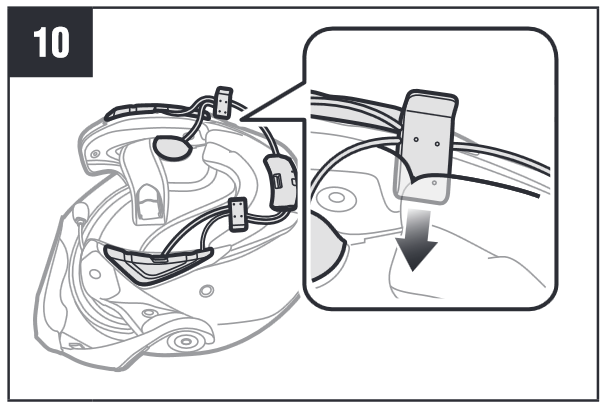 10