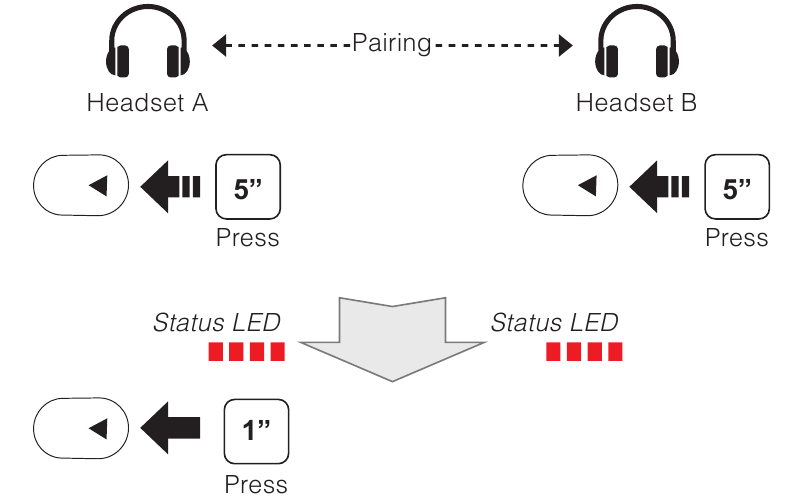 Pairing

Headset A

Headset B

5”
Press

5”
Press

Status LED

Status LED

1”
Press