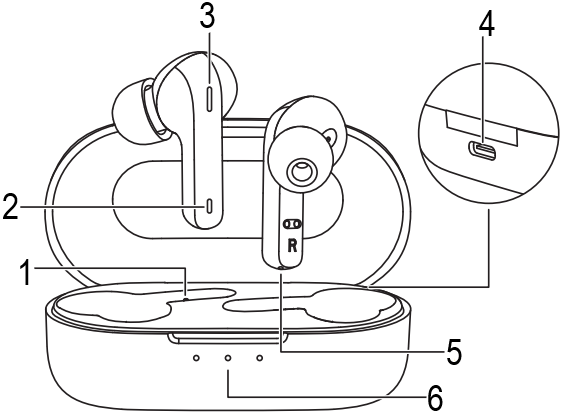 3
4
2
R
1
5
6