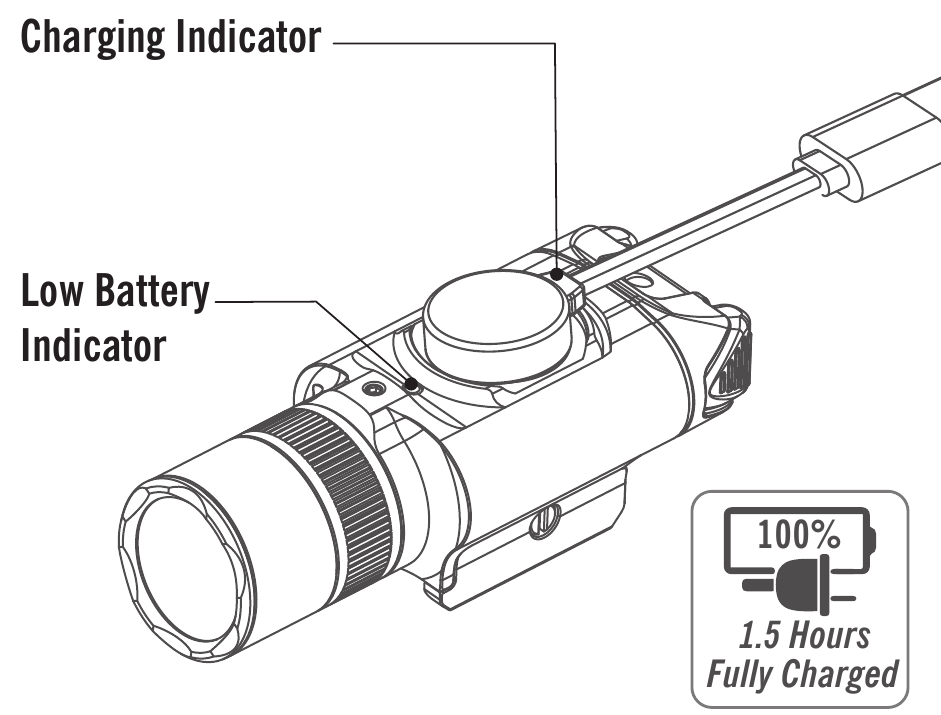 Charging Indicator

Low Battery Indicator

100%

1.5 Hours Fully Charged