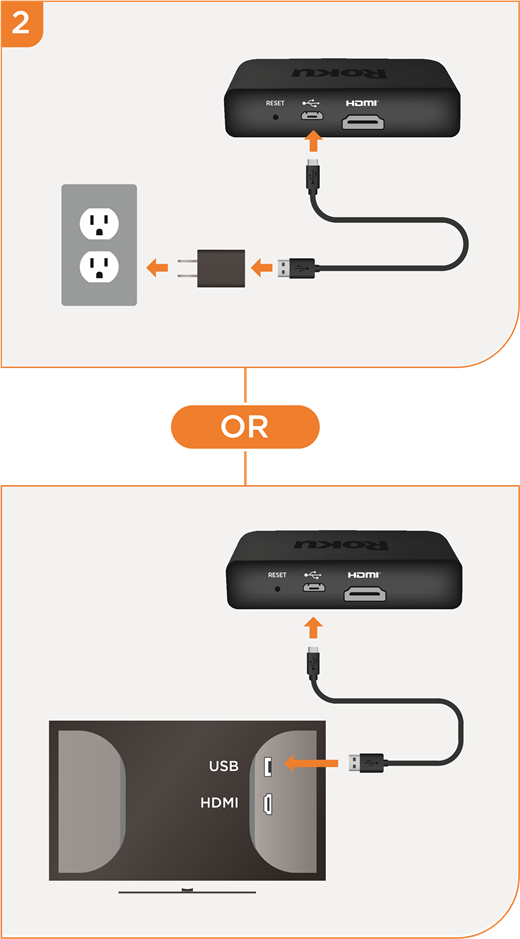 2

ROKU

RESET

HDMI

OR

ROKU

RESET

HDMI

USB

HDMI