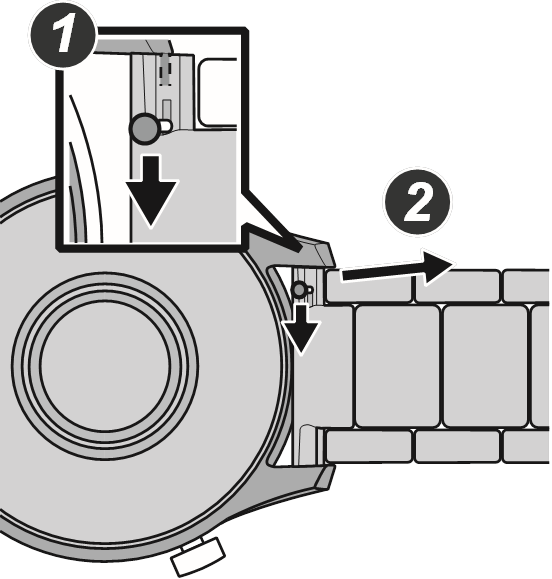 1

2