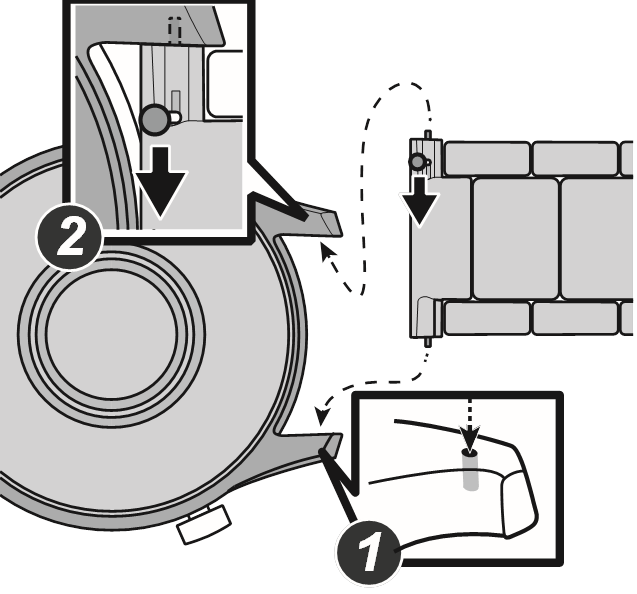 2

1